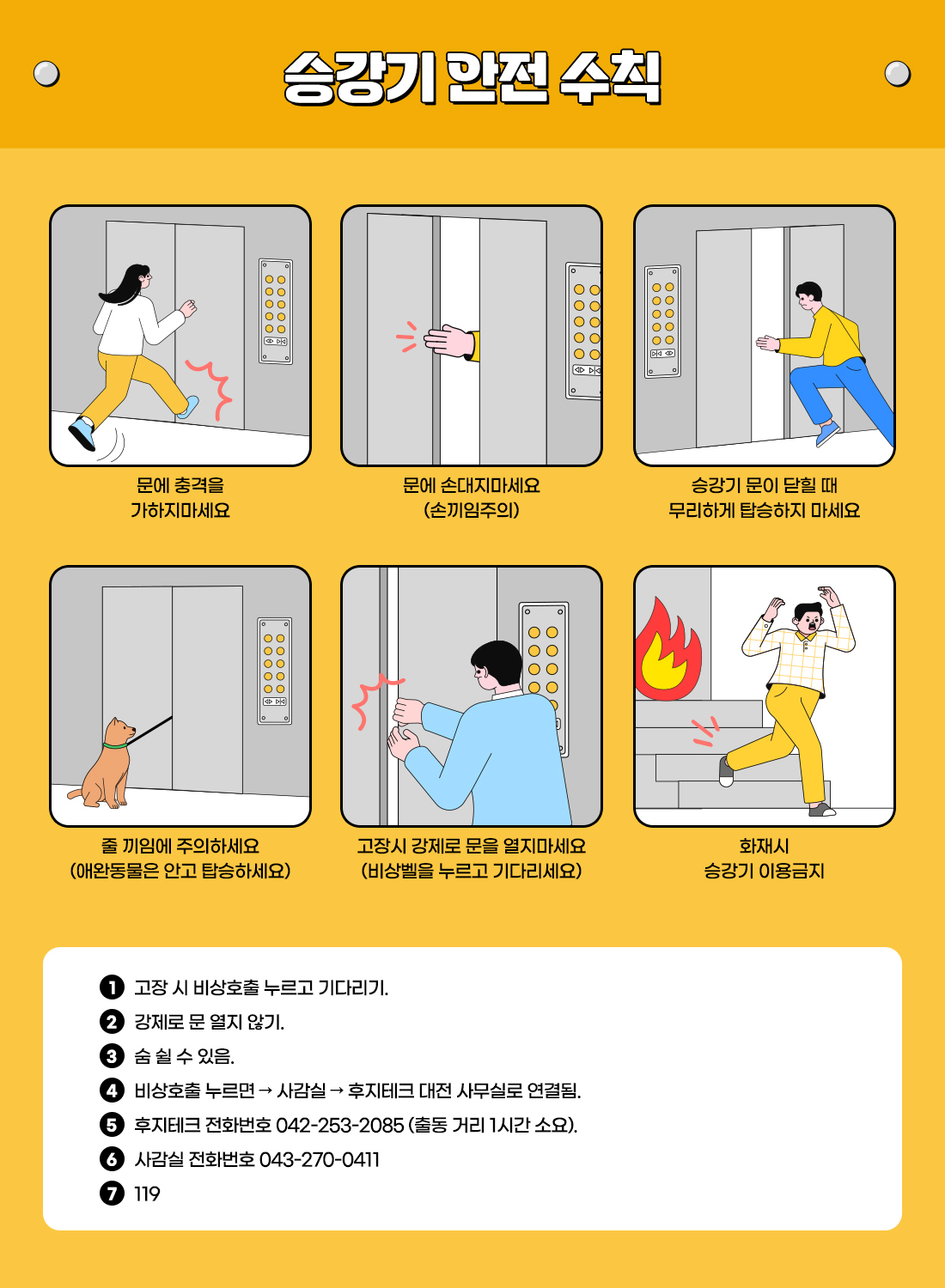 승강기 안전 수칙

문에 충격을
가하지마세요

문에 손대지마세요
(손끼임주의)

승강기 문이 닫힐 때
무리하게 탑승하지 마세요

줄 끼임에 주의하세요
(애완동물은 안고 탑승하세요)

고장시 강제로 문을 열지마세요
(비상벨을 누르고 기다리세요)

화재시
승강기 이용금지

1 고장 시 비상호출 누르고 기다리기.
2 강제로 문 열지 않기.
3 숨 쉴 수 있음.
4 비상호출 누르면 → 사감실 → 후지테크 대전 사무실로 연결됨.
5 후지테크 전화번호 042-253-2085 (출동 거리 1시간 소요).
6 사감실 전화번호 043-270-0411
7 119